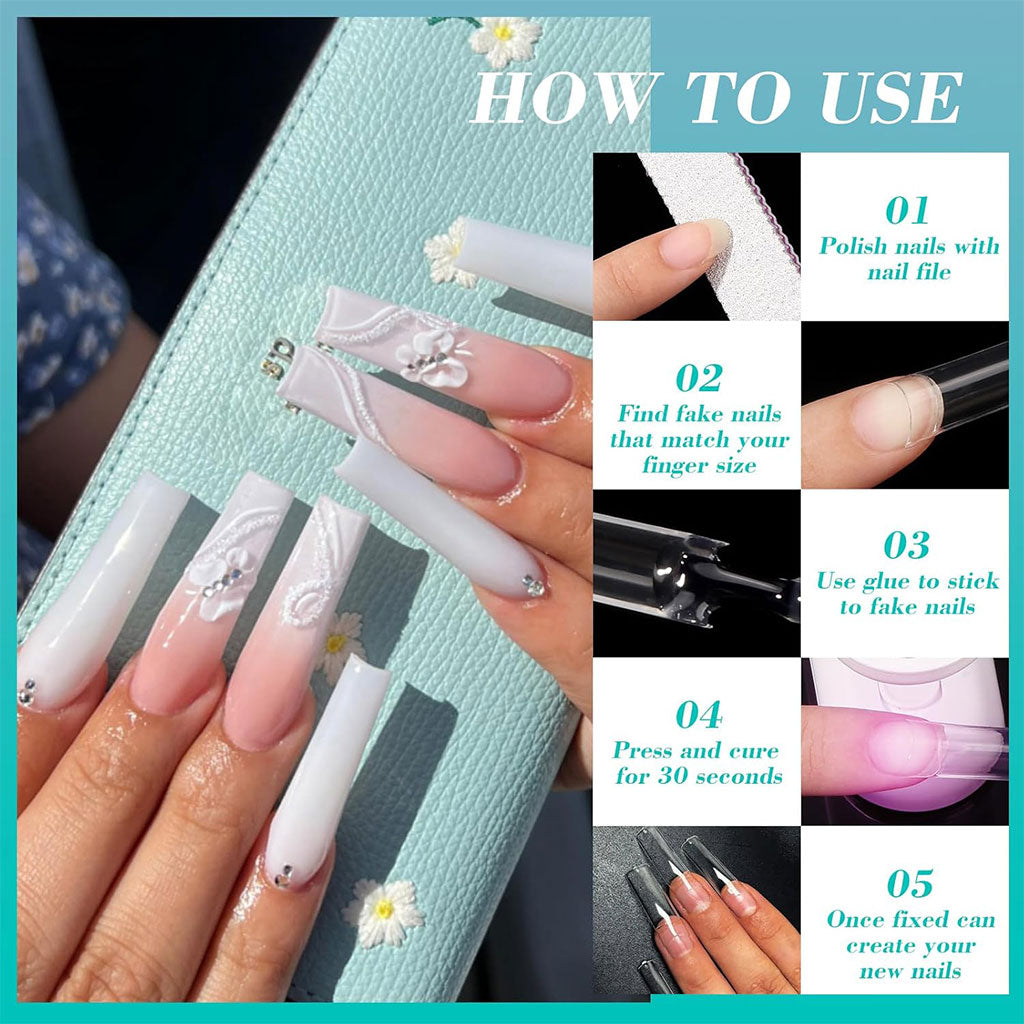 HOW TO USE

01
Polish nails with nail file

02
Find fake nails that match your finger size

03
Use glue to stick to fake nails

04
Press and cure for 30 seconds

05
Once fixed can create your new nails